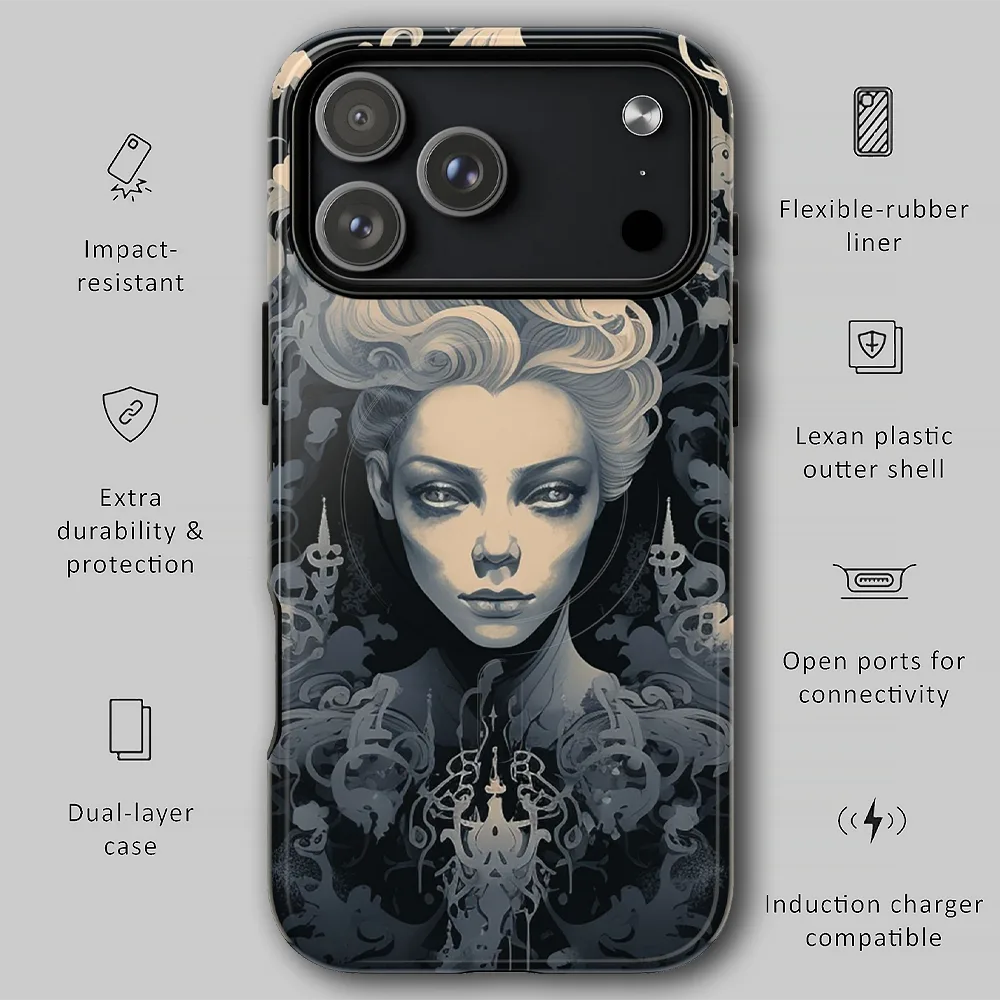 Impact-resistant

Extra durability & protection

Dual-layer case

Flexible-rubber liner

Lexan plastic outter shell

Open ports for connectivity

Induction charger compatible