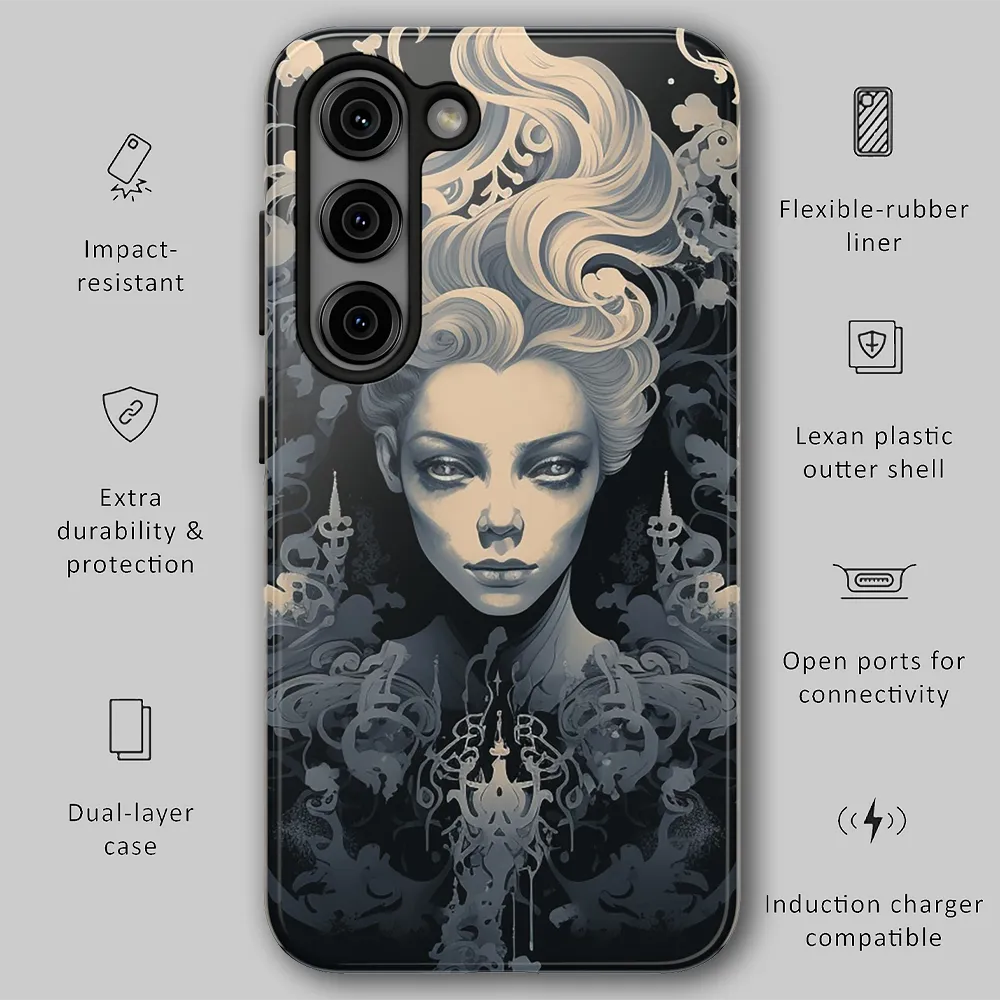 Impact-resistant

Extra durability & protection

Dual-layer case

Flexible-rubber liner

Lexan plastic outter shell

Open ports for connectivity

Induction charger compatible